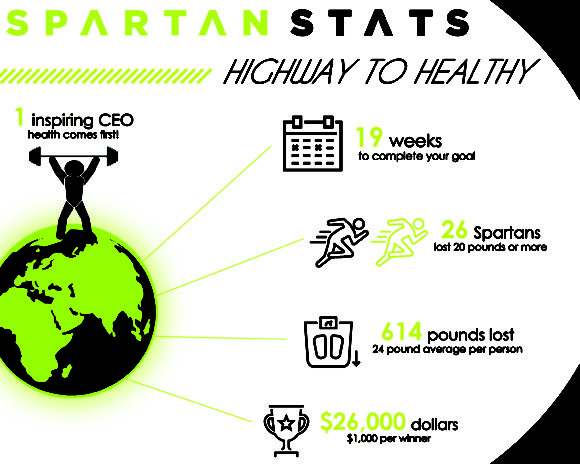 SPARTAN STATS

HIGHWAY TO HEALTHY

1 inspiring CEO
health comes first!

19 weeks
to complete your goal

26 Spartans
lost 20 pounds or more

614 pounds lost
24 pound average per person

$26,000 dollars
$1,000 per winner